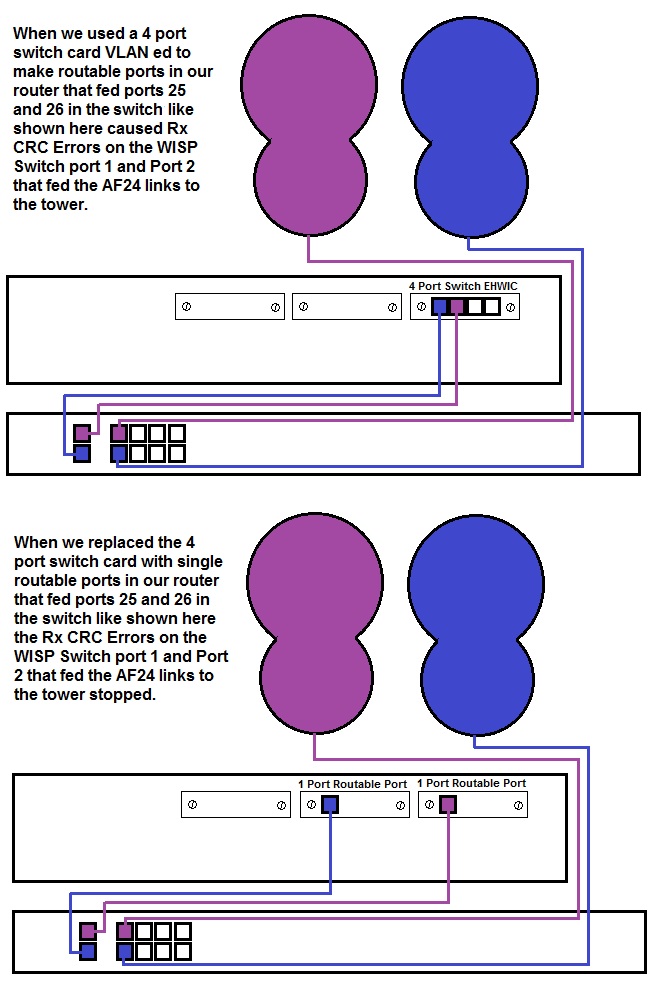 When we used a 4 port switch card VLAN ed to make routable ports in our router that fed ports 25 and 26 in the switch like shown here caused Rx CRC Errors on the WISP Switch port 1 and Port 2 that fed the AF24 links to the tower.

4 Port Switch EHWIC

When we replaced the 4 port switch card with single routable ports in our router that fed ports 25 and 26 in the switch like shown here the Rx CRC Errors on the WISP Switch port 1 and Port 2 that fed the AF24 links to the tower stopped.

1 Port Routable Port

1 Port Routable Port