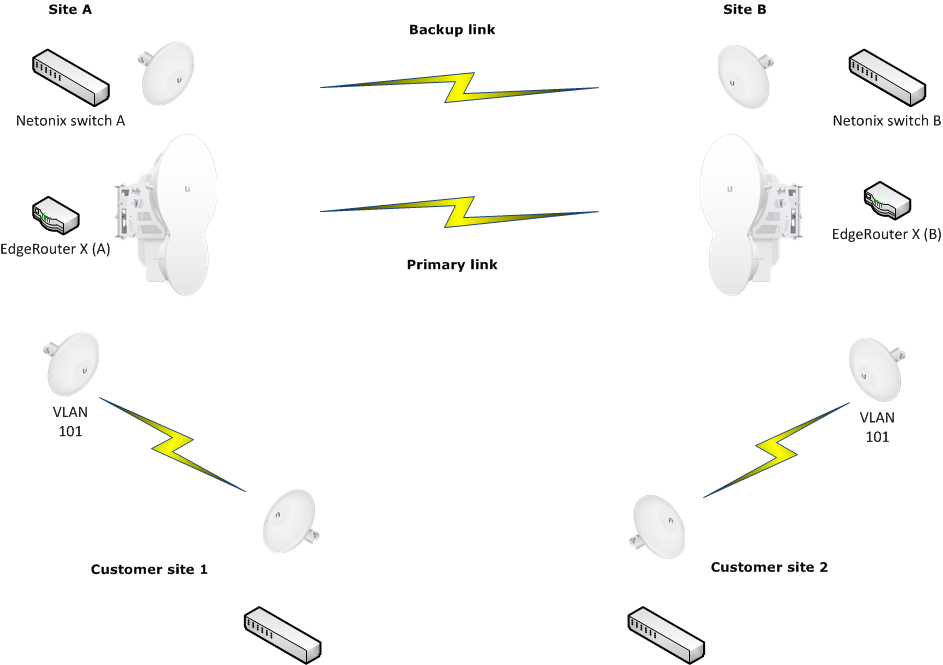 Site A

Backup link

Site B

Netonix switch A

Netonix switch B

EdgeRouter X (A)

EdgeRouter X (B)

Primary link

VLAN 101

VLAN 101

Customer site 1

Customer site 2